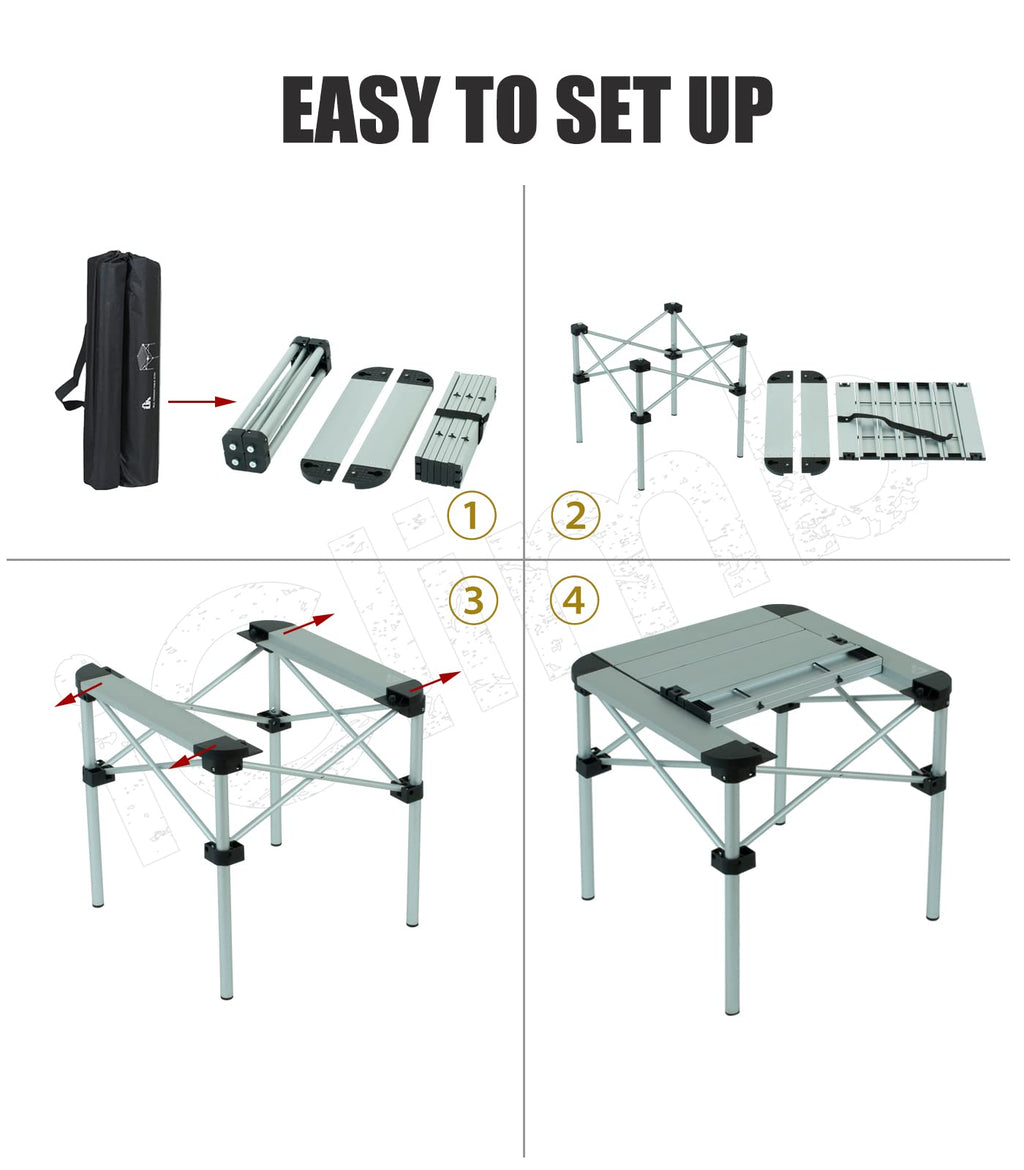 EASY TO SET UP

①

②

③

④